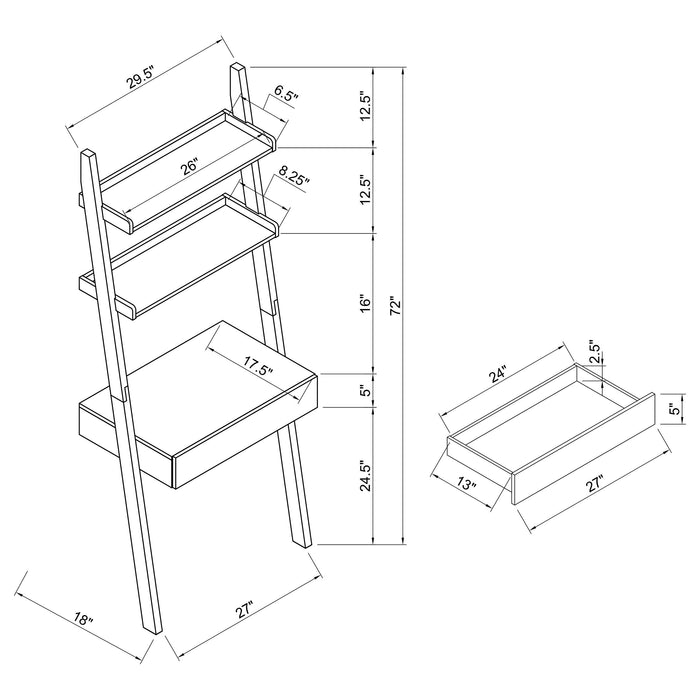 29.5"
6.5"
26"
8.25"
12.5"
12.5"
16"
72"
17.5"
5"
24.5"
18"
27"
24"
2.5"
5"
13"
27"