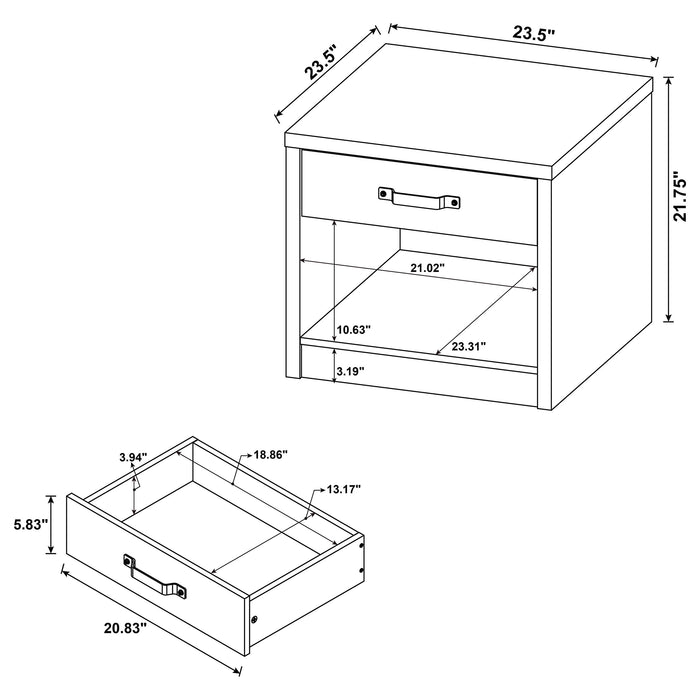 23.5"
23.5"
21.75"
21.02"
10.63"
23.31"
3.19"
3.94"
18.86"
13.17"
5.83"
20.83"